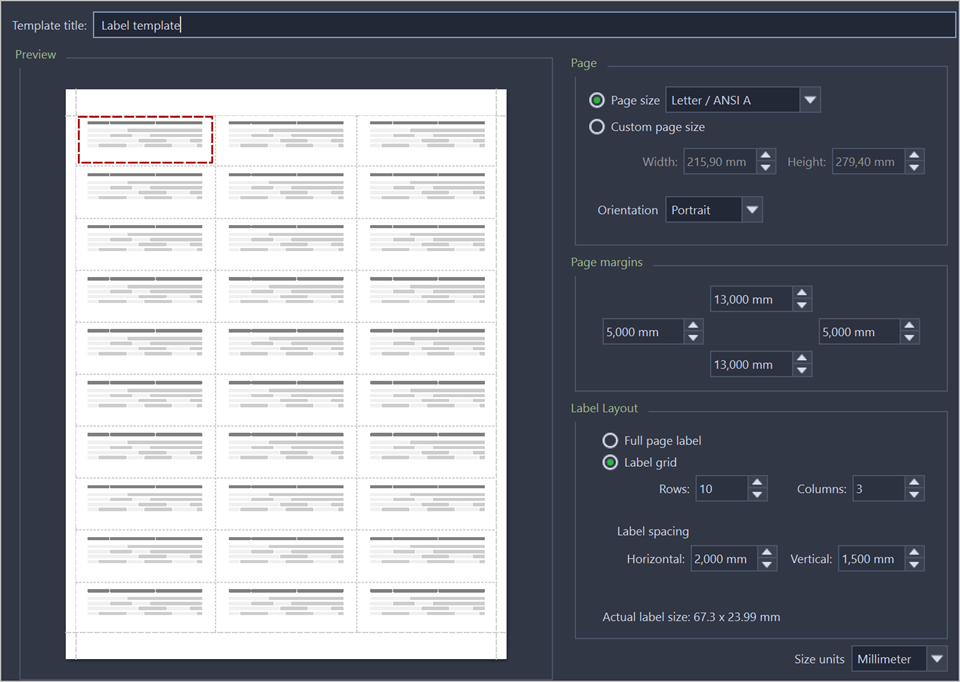 Template title: Label template

Preview

Page

Page size Letter / ANSI A

Custom page size

Width: 215,90 mm Height: 279,40 mm

Orientation Portrait

Page margins

13,000 mm

5,000 mm

5,000 mm

13,000 mm

Label Layout

Full page label

Label grid

Rows: 10 Columns: 3

Label spacing

Horizontal: 2,000 mm Vertical: 1,500 mm

Actual label size: 67.3 x 23.99 mm

Size units Millimeter